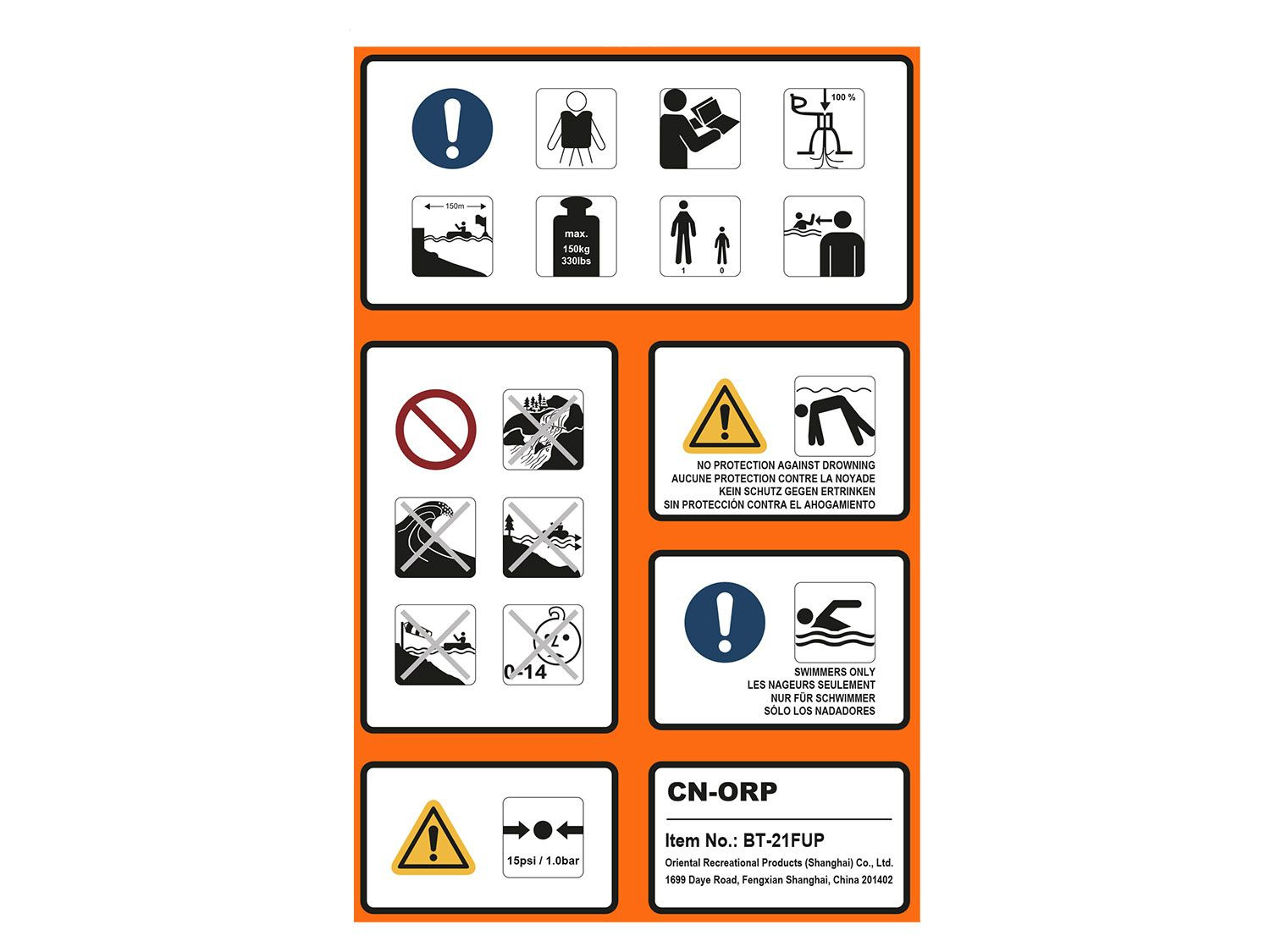 100 %

150m

max.
150kg
330lbs

1 0

0-14

NO PROTECTION AGAINST DROWNING
AUCUNE PROTECTION CONTRE LA NOYADE
KEIN SCHUTZ GEGEN ERTRINKEN
SIN PROTECCIÓN CONTRA EL AHOGAMIENTO

SWIMMERS ONLY
LES NAGEURS SEULEMENT
NUR FÜR SCHWIMMER
SÓLO LOS NADADORES

15psi / 1.0bar

CN-ORP

Item No.: BT-21FUP
Oriental Recreational Products (Shanghai) Co., Ltd.
1699 Daye Road, Fengxian Shanghai, China 201402