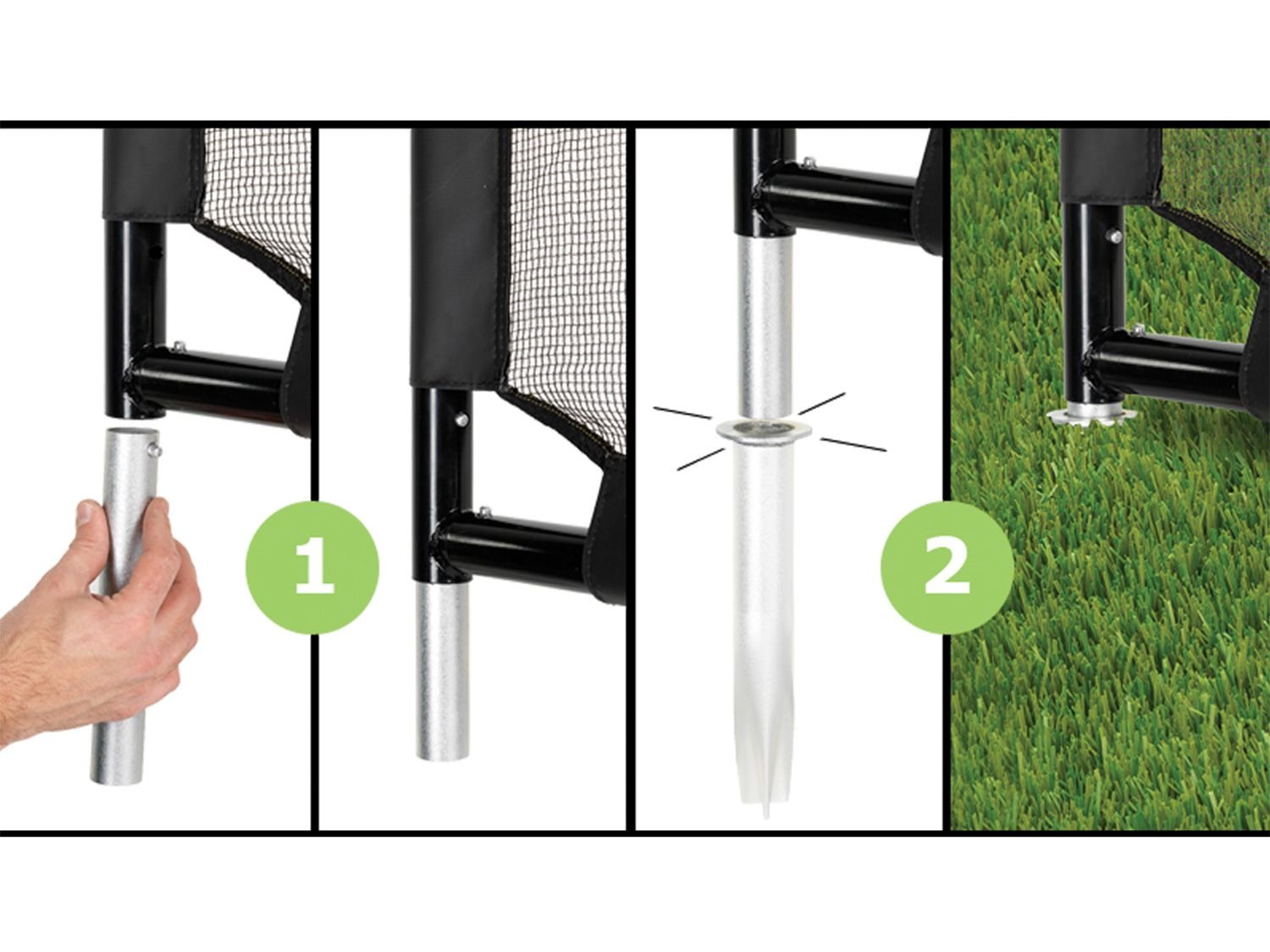 1

2