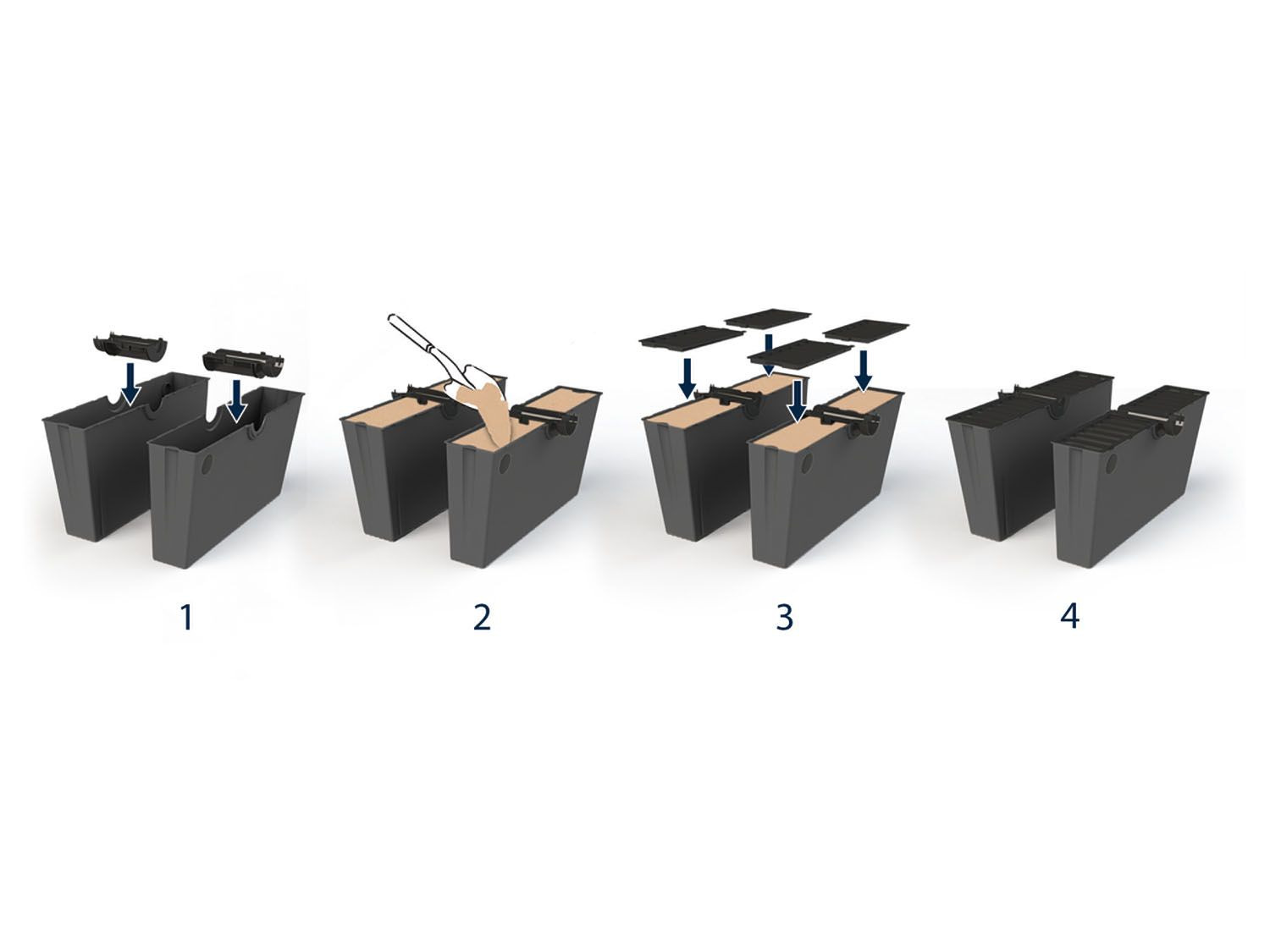 1

2

3

4