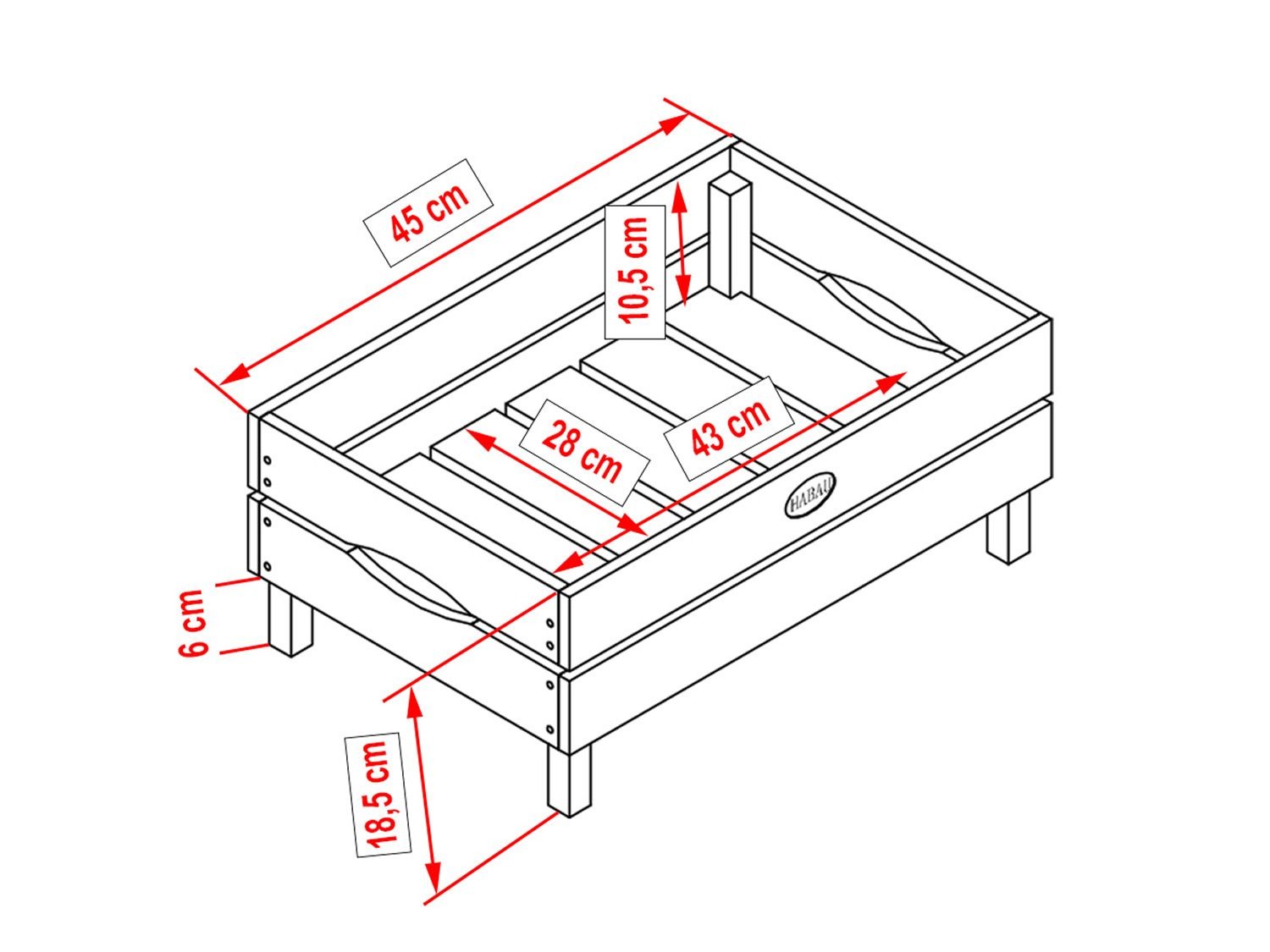 45 cm

10,5 cm

28 cm

43 cm

HABAU

6 cm

18,5 cm