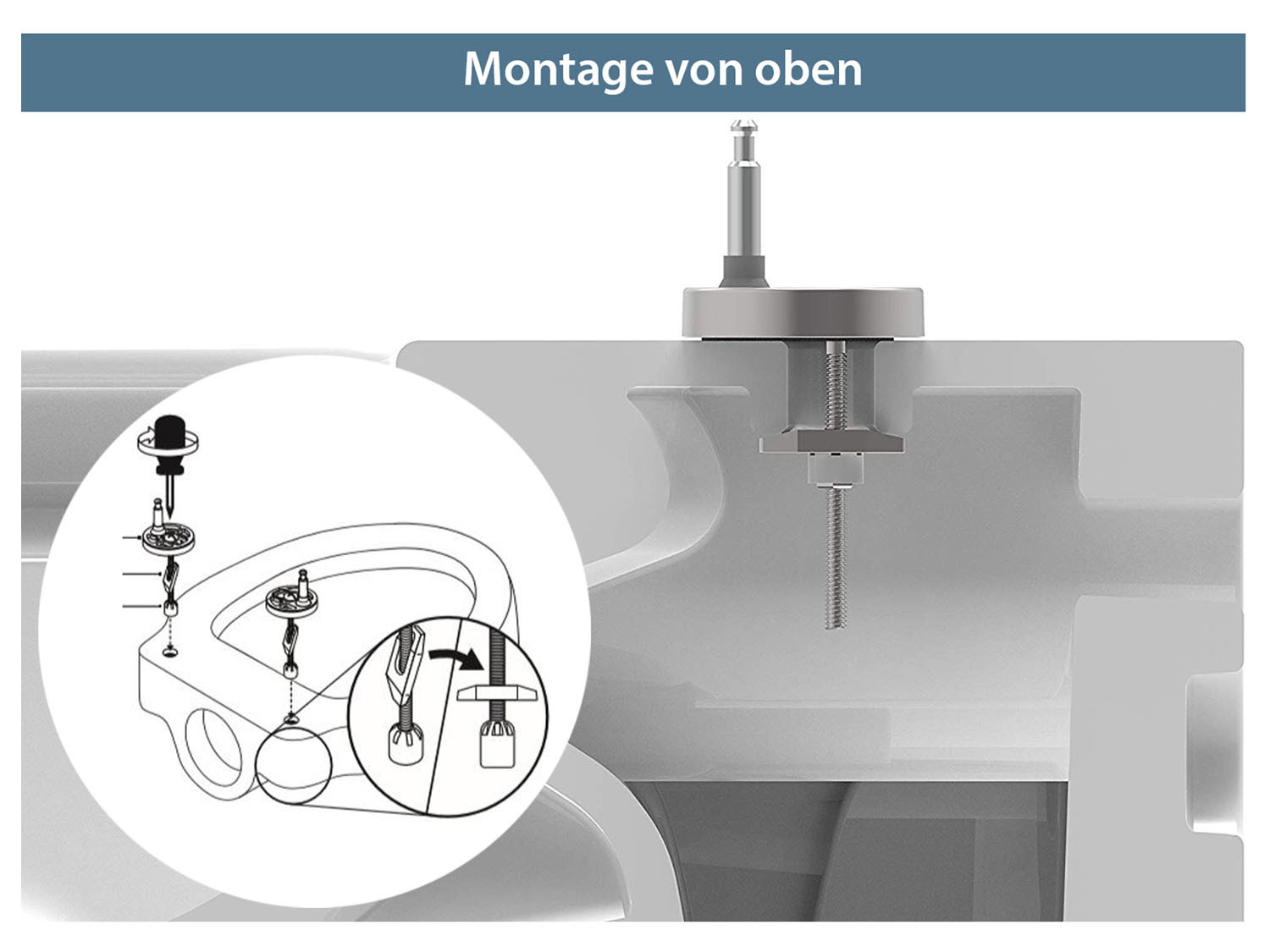 Montage von oben