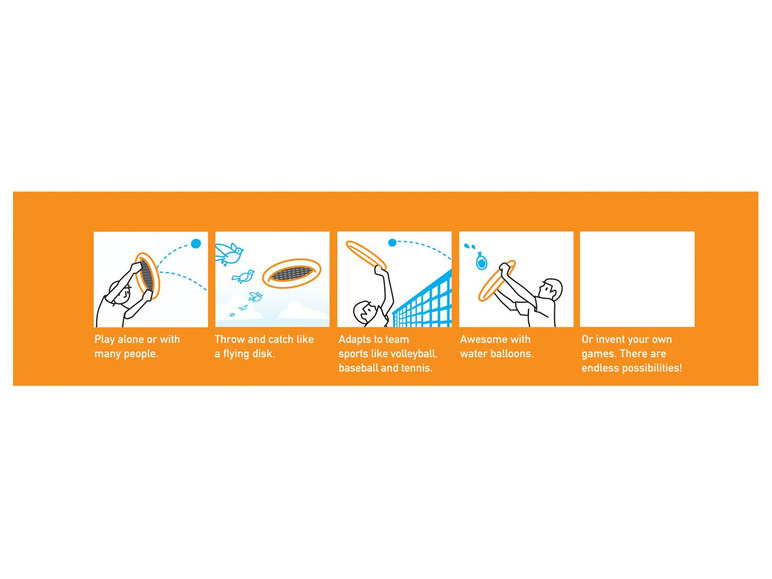 Play alone or with many people.

Throw and catch like a flying disk.

Adapts to team sports like volleyball, baseball and tennis.

Awesome with water balloons.

Or invent your own games. There are endless possibilities!