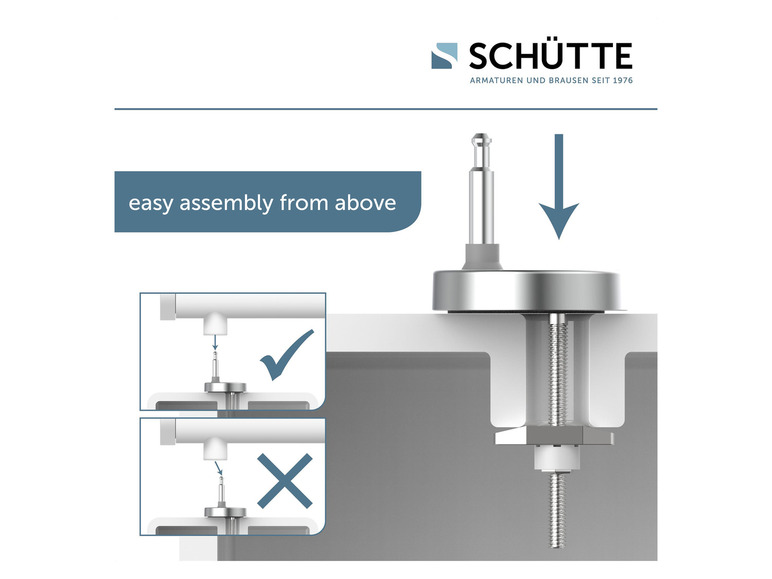 SCHÜTTE
ARMATUREN UND BRAUSEN SEIT 1976

easy assembly from above