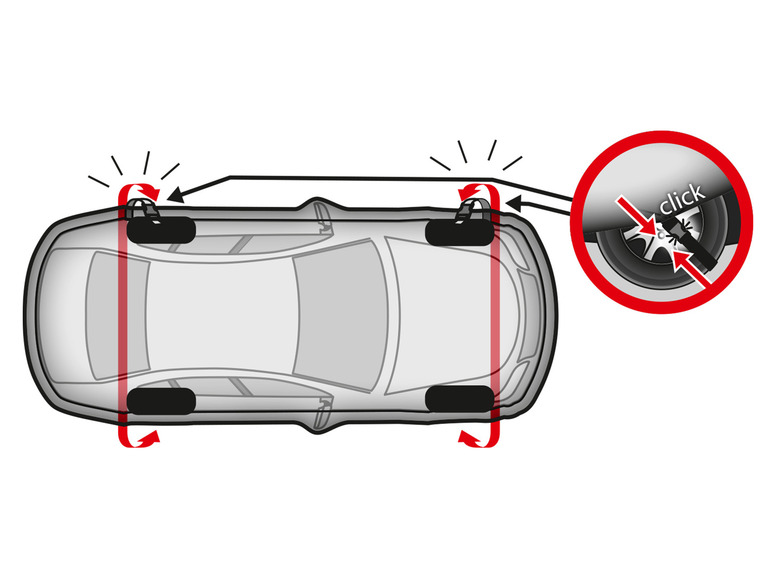 click