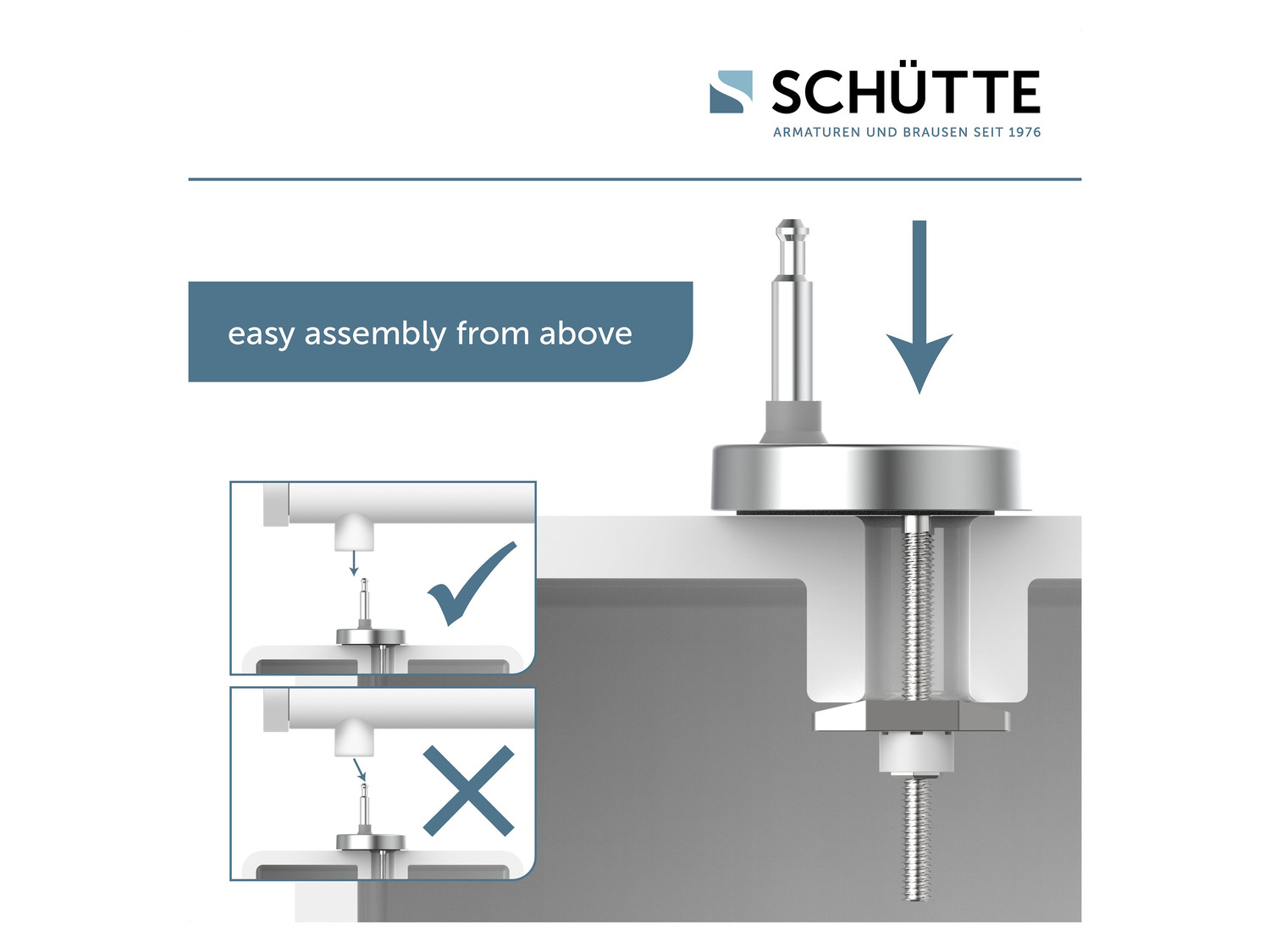 SCHÜTTE
ARMATUREN UND BRAUSEN SEIT 1976

easy assembly from above