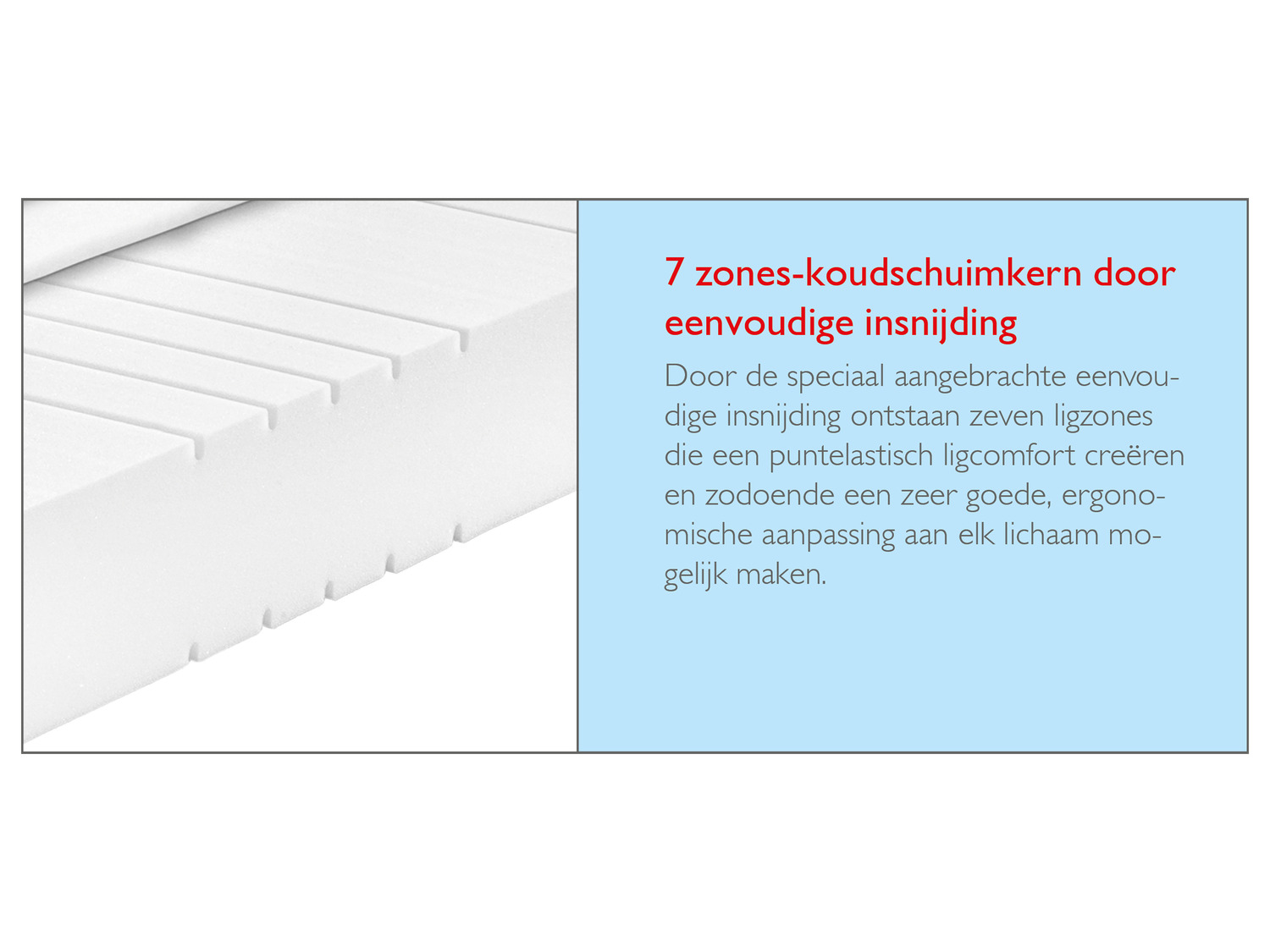 7 zones-koudschuimkern door eenvoudige insnijding

Door de speciaal aangebrachte eenvoudige insnijding ontstaan zeven ligzones die een puntelastisch ligcomfort creëren en zodoende een zeer goede, ergonomische aanpassing aan elk lichaam mogelijk maken.