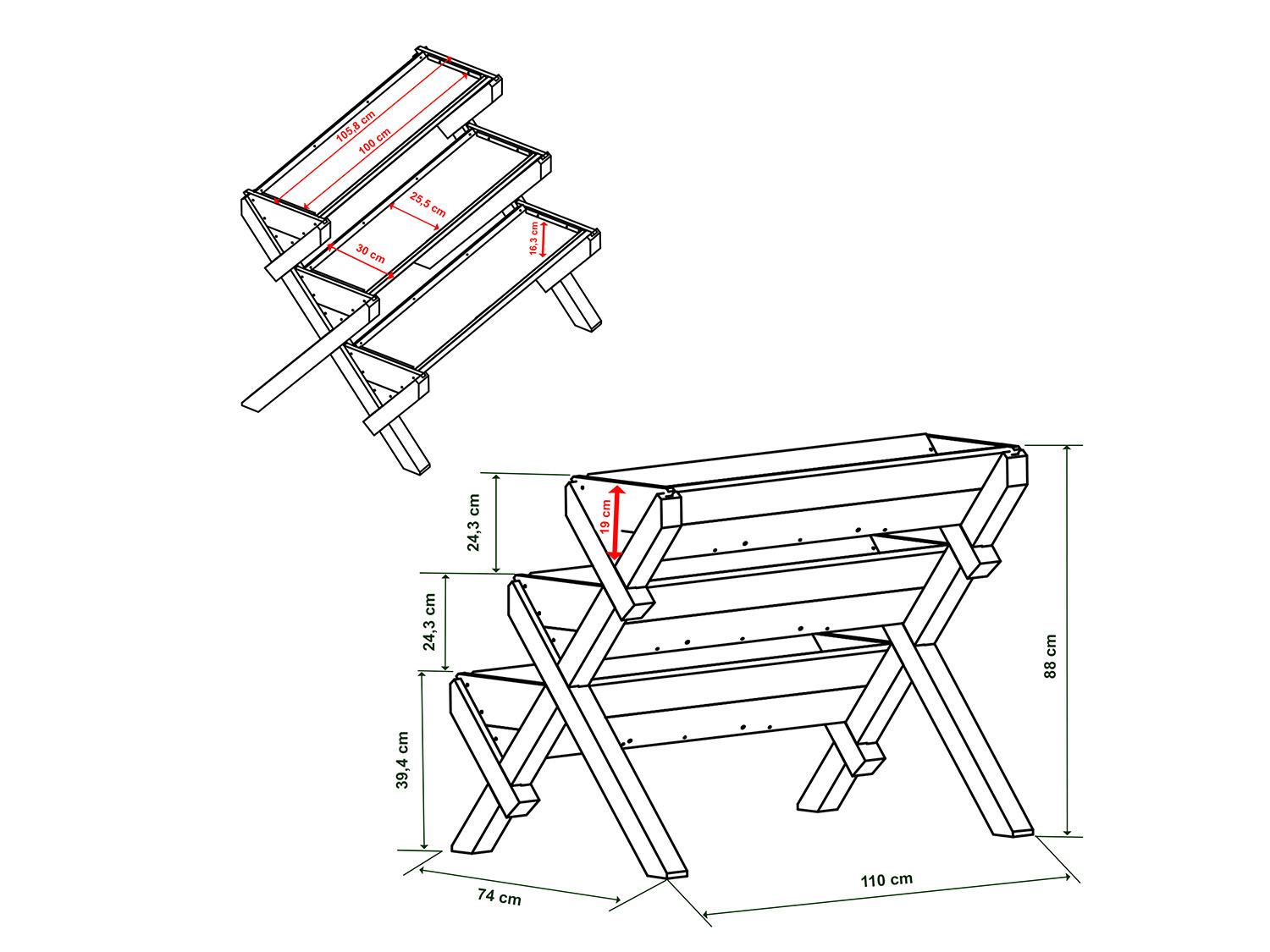 105,8 cm
100 cm
25,5 cm
30 cm
16,3 cm
24,3 cm
19 cm
24,3 cm
39,4 cm
88 cm
74 cm
110 cm